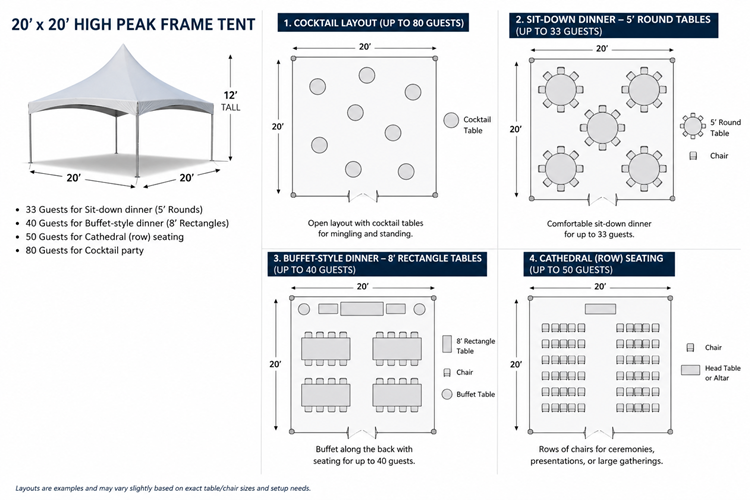 20' x 20' HIGH PEAK FRAME TENT

12' TALL

20'

20'

- 33 Guests for Sit-down dinner (5' Rounds)
- 40 Guests for Buffet-style dinner (8' Rectangles)
- 50 Guests for Cathedral (row) seating
- 80 Guests for Cocktail party

1. COCKTAIL LAYOUT (UP TO 80 GUESTS)

20'

20'

Cocktail Table

Open layout with cocktail tables for mingling and standing.

2. SIT-DOWN DINNER – 5' ROUND TABLES (UP TO 33 GUESTS)

20'

20'

5' Round Table

Chair

Comfortable sit-down dinner for up to 33 guests.

3. BUFFET-STYLE DINNER – 8' RECTANGLE TABLES (UP TO 40 GUESTS)

20'

20'

8' Rectangle Table

Chair

Buffet Table

Buffet along the back with seating for up to 40 guests.

4. CATHEDRAL (ROW) SEATING (UP TO 50 GUESTS)

20'

20'

Chair

Head Table or Altar

Rows of chairs for ceremonies, presentations, or large gatherings.

Layouts are examples and may vary slightly based on exact table/chair sizes and setup needs.