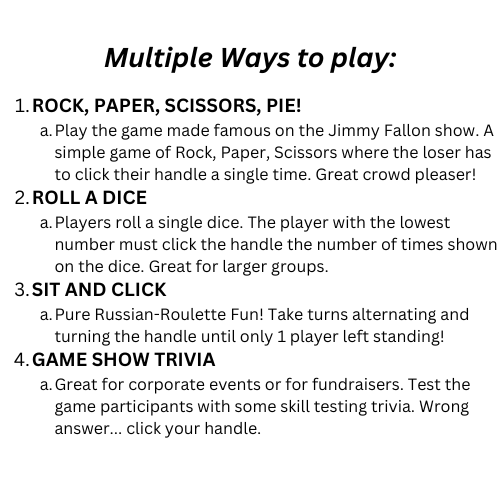 Multiple Ways to play:

1. ROCK, PAPER, SCISSORS, PIE!
a. Play the game made famous on the Jimmy Fallon show. A simple game of Rock, Paper, Scissors where the loser has to click their handle a single time. Great crowd pleaser!

2. ROLL A DICE
a. Players roll a single dice. The player with the lowest number must click the handle the number of times shown on the dice. Great for larger groups.

3. SIT AND CLICK
a. Pure Russian-Roulette Fun! Take turns alternating and turning the handle until only 1 player left standing!

4. GAME SHOW TRIVIA
a. Great for corporate events or for fundraisers. Test the game participants with some skill testing trivia. Wrong answer... click your handle.